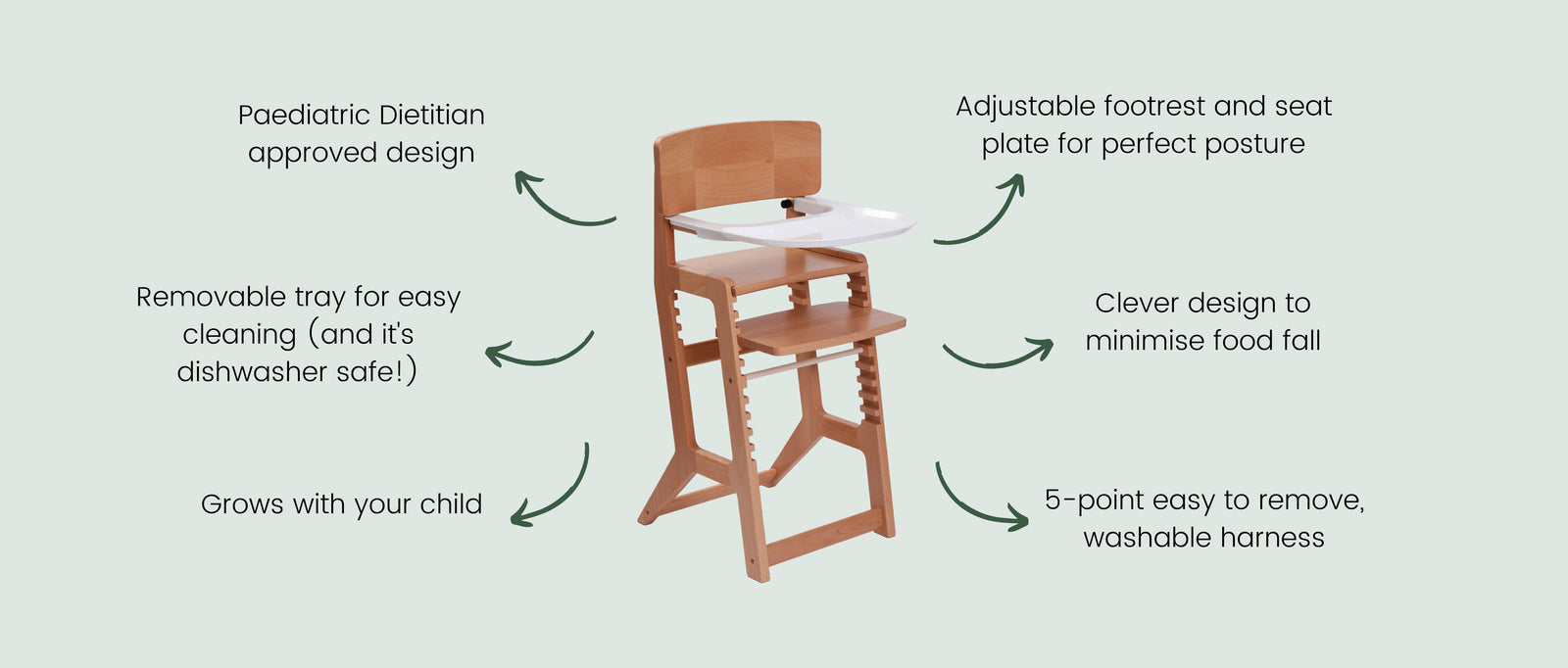 Paediatric Dietitian approved design

Removable tray for easy cleaning (and it's dishwasher safe!)

Grows with your child

Adjustable footrest and seat plate for perfect posture

Clever design to minimise food fall

5-point easy to remove, washable harness